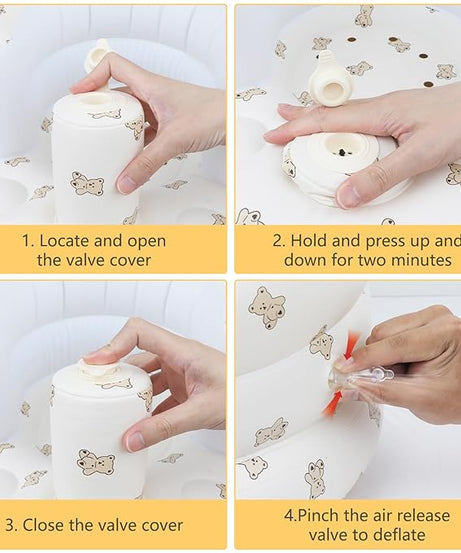 1. Locate and open the valve cover

2. Hold and press up and down for two minutes

3. Close the valve cover

4.Pinch the air release valve to deflate