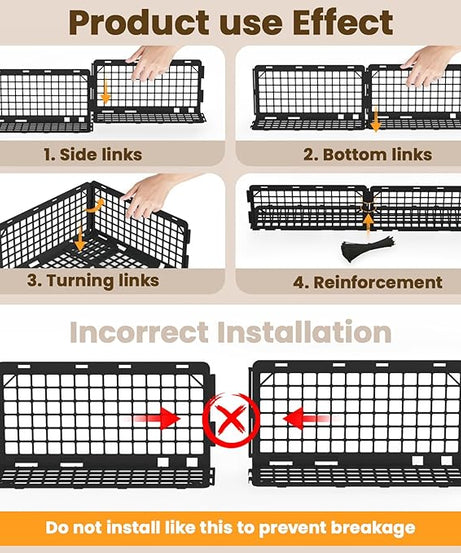 Product use Effect

1. Side links

2. Bottom links

3. Turning links

4. Reinforcement

Incorrect Installation

Do not install like this to prevent breakage